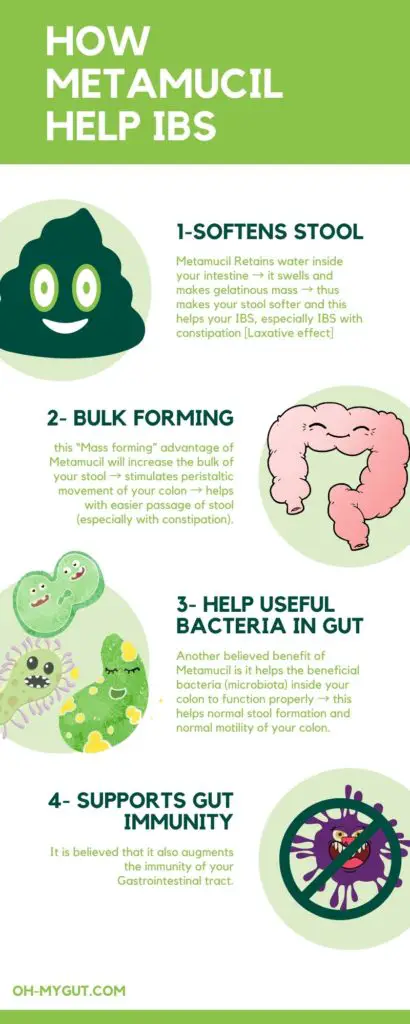 HOW METAMUCIL HELP IBS

1-SOFTENS STOOL

Metamucil Retains water inside your intestine → it swells and makes gelatinous mass → thus makes your stool softer and this helps your IBS, especially IBS with constipation [Laxative effect]

2- BULK FORMING

this "Mass forming" advantage of Metamucil will increase the bulk of your stool → stimulates peristaltic movement of your colon → helps with easier passage of stool (especially with constipation).

3- HELP USEFUL BACTERIA IN GUT

Another believed benefit of Metamucil is it helps the beneficial bacteria (microbiota) inside your colon to function properly → this helps normal stool formation and normal motility of your colon.

4- SUPPORTS GUT IMMUNITY

It is believed that it also augments the immunity of your Gastrointestinal tract.

OH-MYGUT.COM